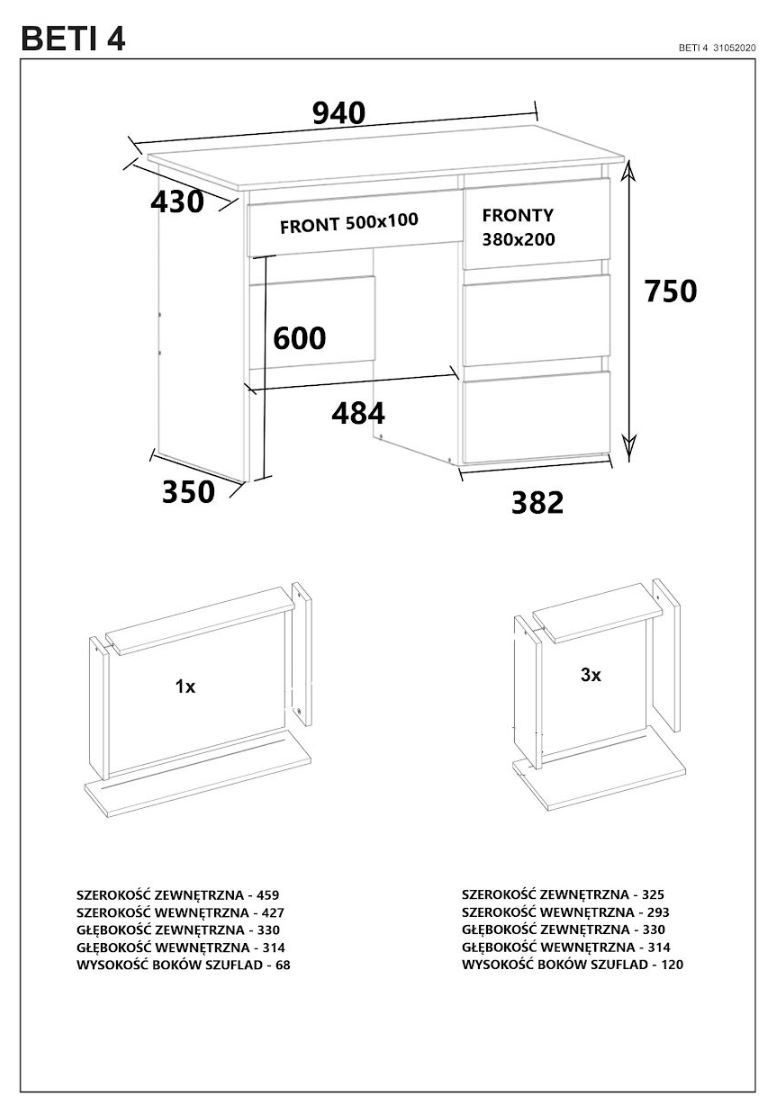 BETI 4

BETI 4 31052020

940

430

FRONT 500x100

FRONTY 380x200

750

600

484

350

382

1x

3x

SZEROKOŚĆ ZEWNĘTRZNA - 459
SZEROKOŚĆ WEWNĘTRZNA - 427
GŁĘBOKOŚĆ ZEWNĘTRZNA - 330
GŁĘBOKOŚĆ WEWNĘTRZNA - 314
WYSOKOŚĆ BOKÓW SZUFLAD - 68

SZEROKOŚĆ ZEWNĘTRZNA - 325
SZEROKOŚĆ WEWNĘTRZNA - 293
GŁĘBOKOŚĆ ZEWNĘTRZNA - 330
GŁĘBOKOŚĆ WEWNĘTRZNA - 314
WYSOKOŚĆ BOKÓW SZUFLAD - 120